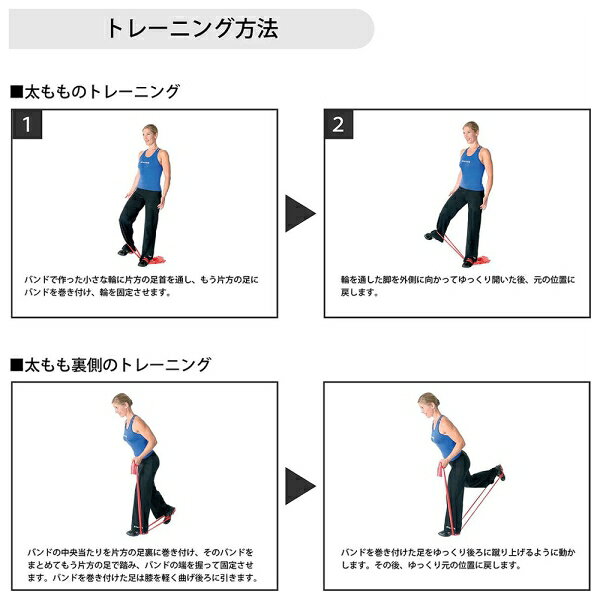 トレーニング方法

■太もものトレーニング

1

バンドで作った小さな輪に片方の足首を通し、もう片方の足にバンドを巻き付け、輪を固定させます。

2

輪を通した脚を外側に向かってゆっくり開いた後、元の位置に戻します。

■太もも裏側のトレーニング

バンドの中央当たりを片方の足裏に巻き付け、そのバンドをまとめてもう片方の足で踏み、バンドの端を握って固定させます。バンドを巻き付けた足は膝を軽く曲げ後ろに引きます。

バンドを巻き付けた足をゆっくり後ろに蹴り上げるように動かします。その後、ゆっくり元の位置に戻します。