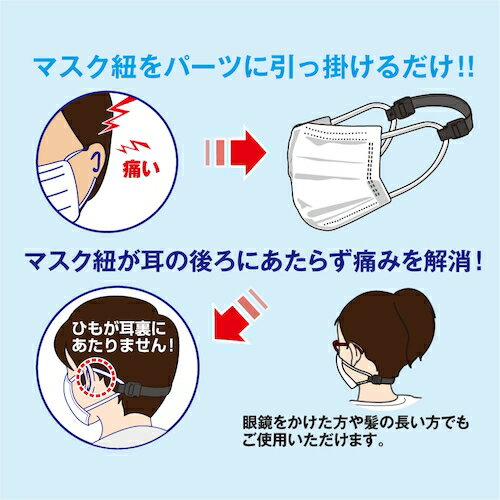 マスク紐をパーツに引っ掛けるだけ!!

痛い

マスク紐が耳の後ろにあたらず痛みを解消！

ひもが耳裏にあたりません！

眼鏡をかけた方や髪の長い方でもご使用いただけます。