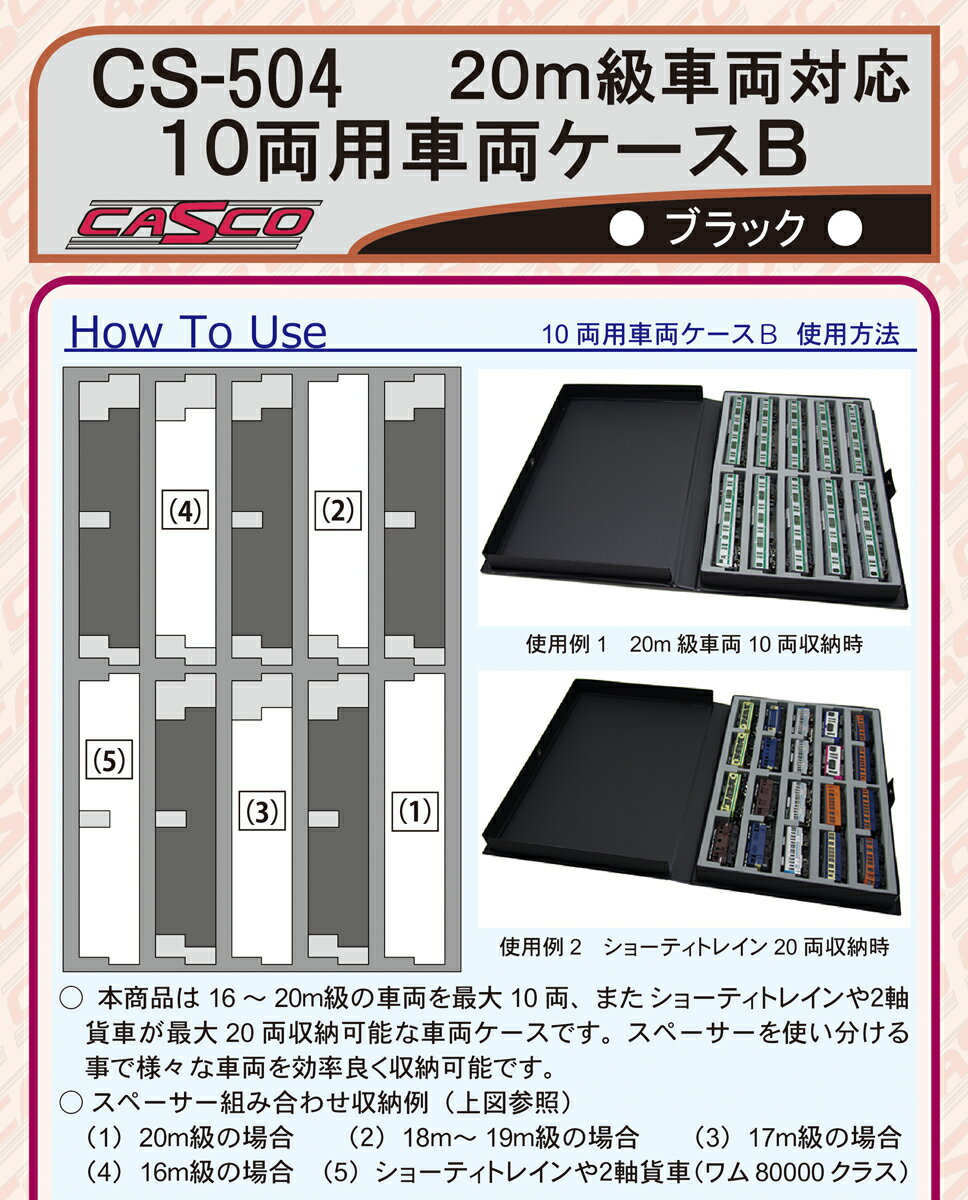 CS-504　20m級車両対応
10両用車両ケースB

CASCO

● ブラック ●

How To Use

10 両用車両ケースＢ　使用方法

(4)

(2)

(5)

(3)

(1)

使用例 1　20m 級車両 10 両収納時

使用例 2　ショーティトレイン 20 両収納時

○ 本商品は 16 ～ 20m級の車両を最大 10 両、また ショーティトレインや2軸貨車が最大 20 両収納可能な車両ケースです。スペーサーを使い分ける事で様々な車両を効率良く収納可能です。

○ スペーサー組み合わせ収納例（上図参照）

（1）20m級の場合　（2）18m～ 19m級の場合　（3）17m級の場合

（4）16m級の場合　（5）ショーティトレインや2軸貨車（ワム 80000 クラス）