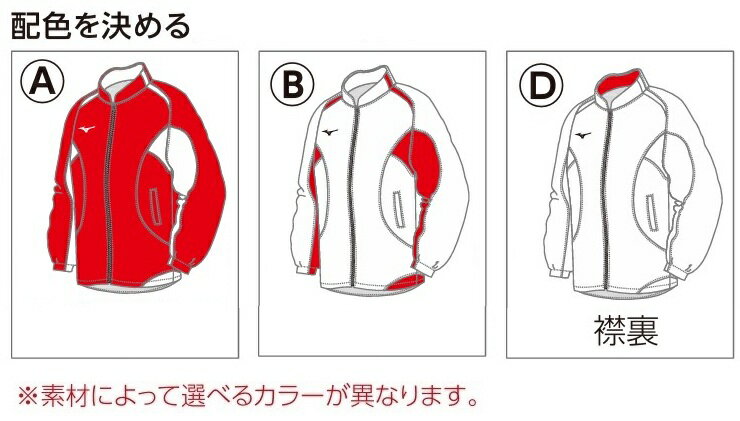 配色を決める

A

B

D

襟裏

※素材によって選べるカラーが異なります。