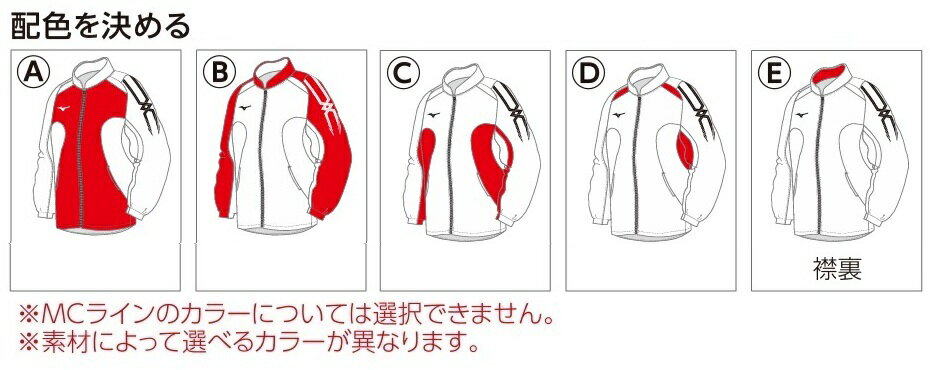 配色を決める

A

B

C

D

E

襟裏

※MCラインのカラーについては選択できません。
※素材によって選べるカラーが異なります。