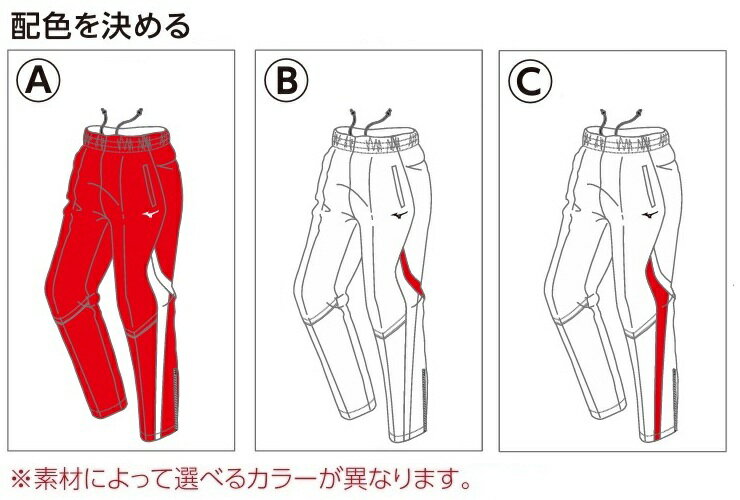 配色を決める

A

B

C

※素材によって選べるカラーが異なります。