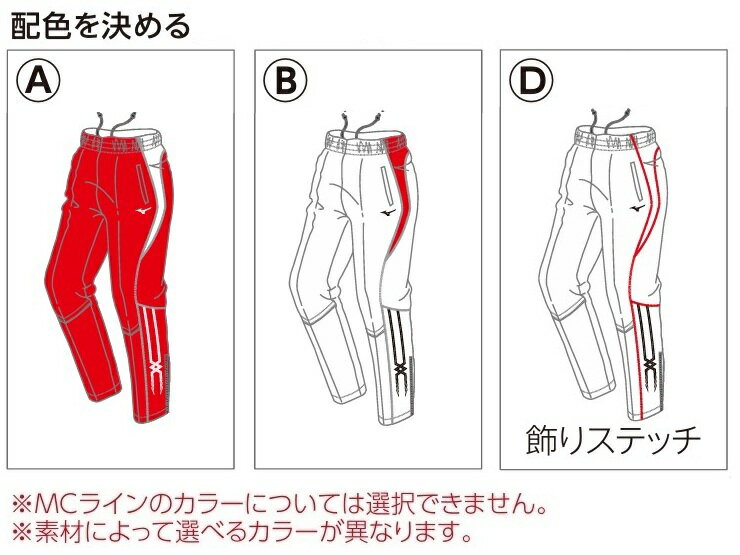 配色を決める

Ⓐ

Ⓑ

Ⓓ

飾りステッチ

※MCラインのカラーについては選択できません。
※素材によって選べるカラーが異なります。