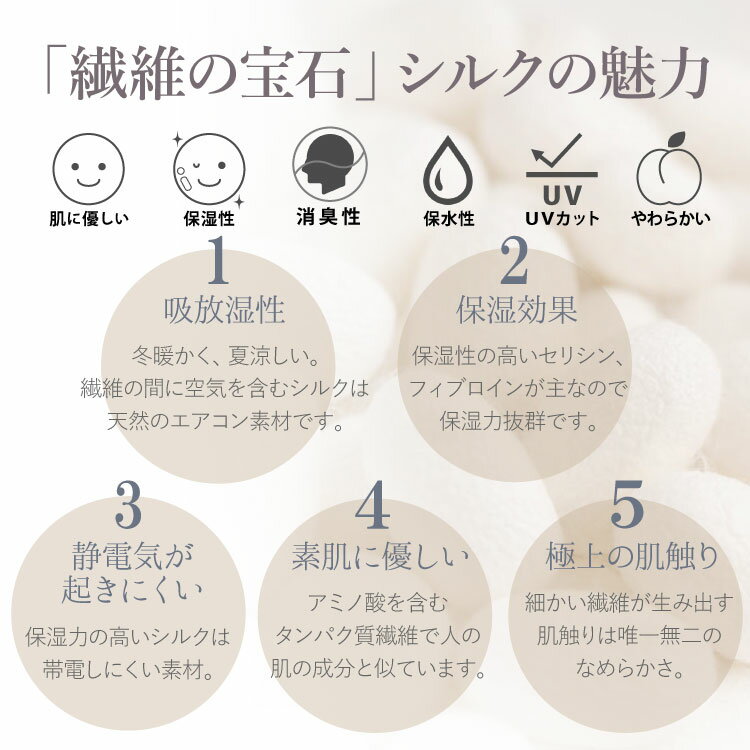 「繊維の宝石」シルクの魅力

肌に優しい
保湿性
消臭性
保水性
UV
UVカット
やわらかい

1
吸放湿性
冬暖かく、夏涼しい。
繊維の間に空気を含むシルクは
天然のエアコン素材です。

2
保湿効果
保湿性の高いセリシン、
フィブロインが主なので
保湿力抜群です。

3
静電気が
起きにくい
保湿力の高いシルクは
帯電しにくい素材。

4
素肌に優しい
アミノ酸を含む
タンパク質繊維で人の
肌の成分と似ています。

5
極上の肌触り
細かい繊維が生み出す
肌触りは唯一無二の
なめらかさ。