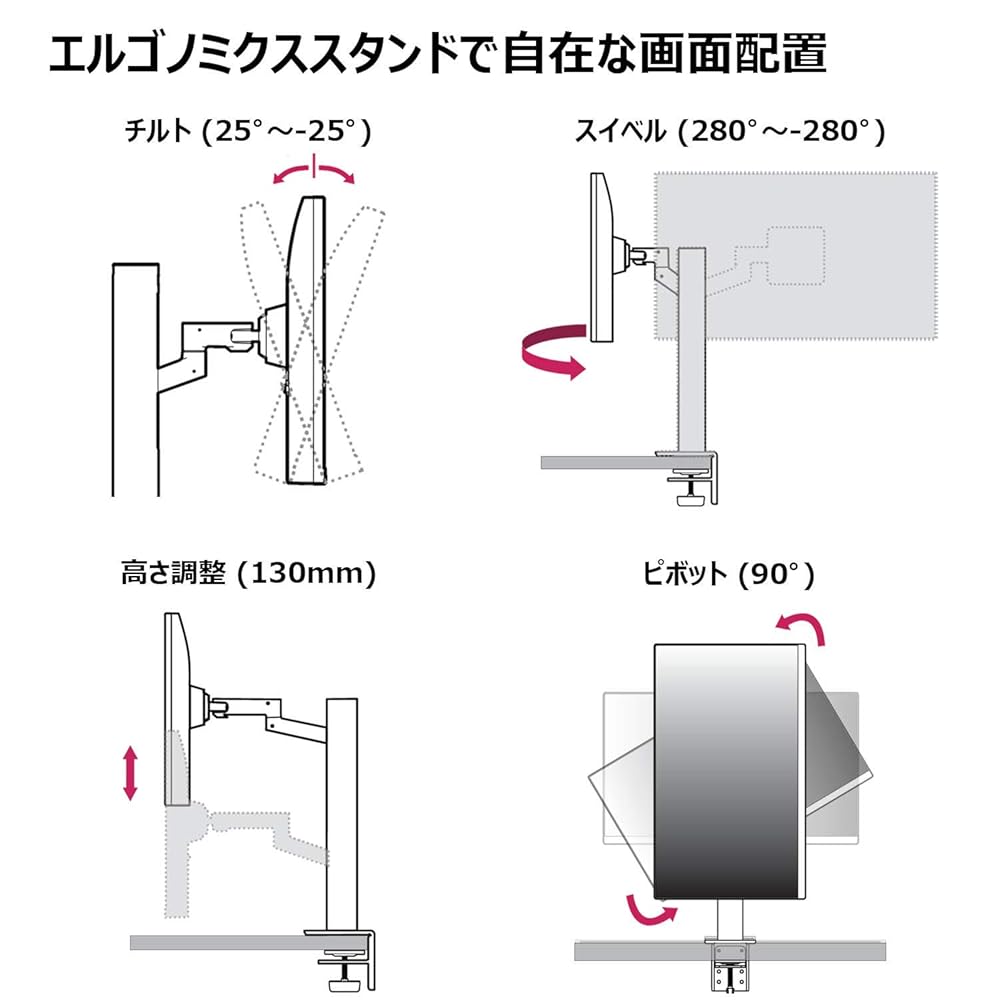 エルゴノミクススタンドで自在な画面配置

チルト (25°～-25°)

スイベル (280°～-280°)

高さ調整 (130mm)

ピボット (90°)