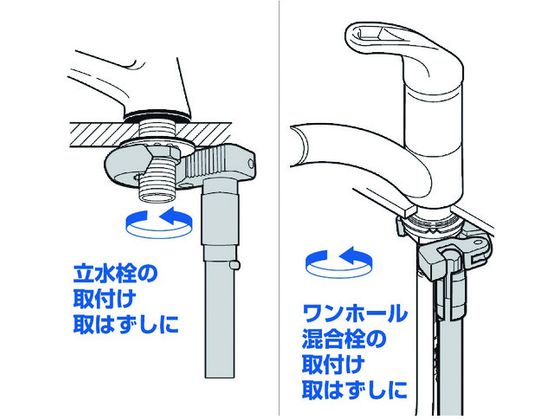 立水栓の
取付け
取はずしに

ワンホール
混合栓の
取付け
取はずしに