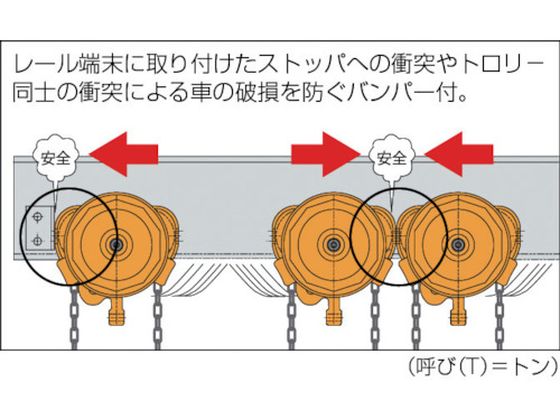 レール端末に取り付けたストッパへの衝突やトロリー同士の衝突による車の破損を防ぐバンパー付。

安全

安全

(呼び(T)=トン)