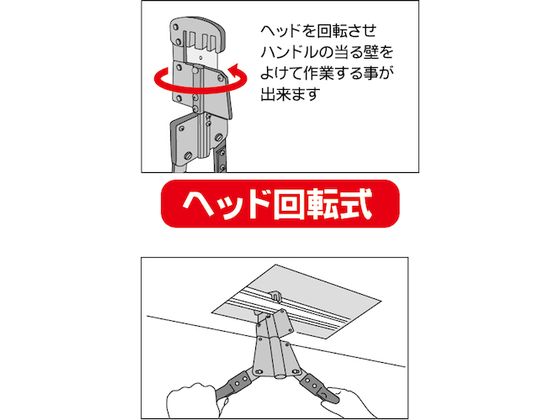 ヘッドを回転させ
ハンドルの当る壁を
よけて作業する事が
出来ます

ヘッド回転式