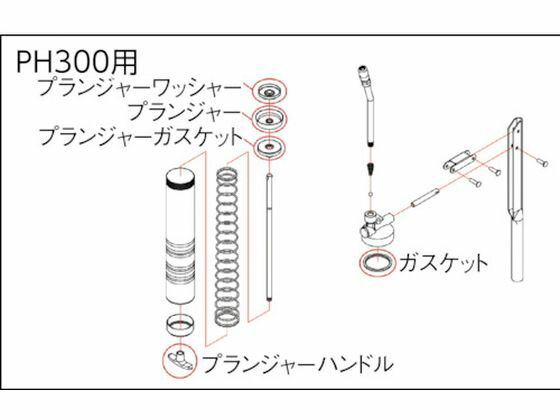 PH300用

プランジャーワッシャー

プランジャー

プランジャーガスケット

ガスケット

プランジャーハンドル