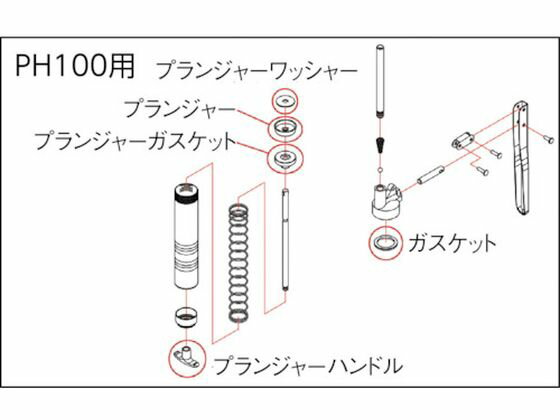 PH100用

プランジャーワッシャー

プランジャー

プランジャーガスケット

ガスケット

プランジャーハンドル