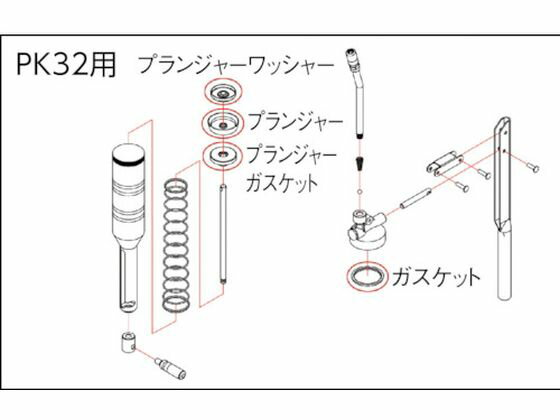 PK32用

プランジャーワッシャー

プランジャー

プランジャーガスケット

ガスケット