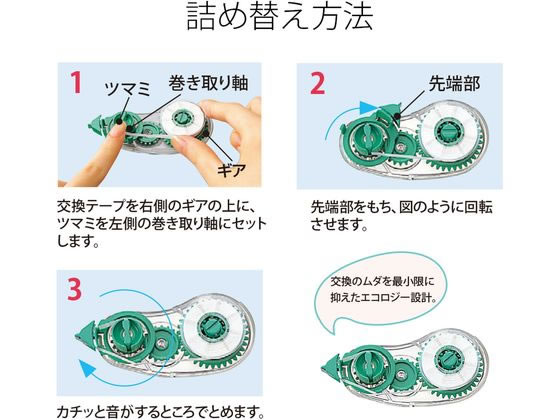 詰め替え方法

1
ツマミ
巻き取り軸
ギア

交換テープを右側のギアの上に、ツマミを左側の巻き取り軸にセットします。

2
先端部

先端部をもち、図のように回転させます。

3

カチッと音がするところでとめます。

交換のムダを最小限に抑えたエコロジー設計。