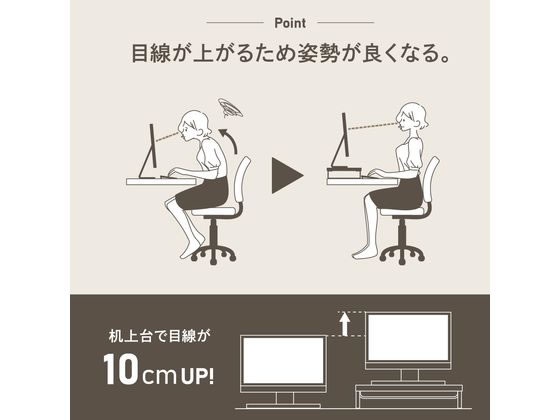 Point

目線が上がるため姿勢が良くなる。

机上台で目線が

10cm UP!