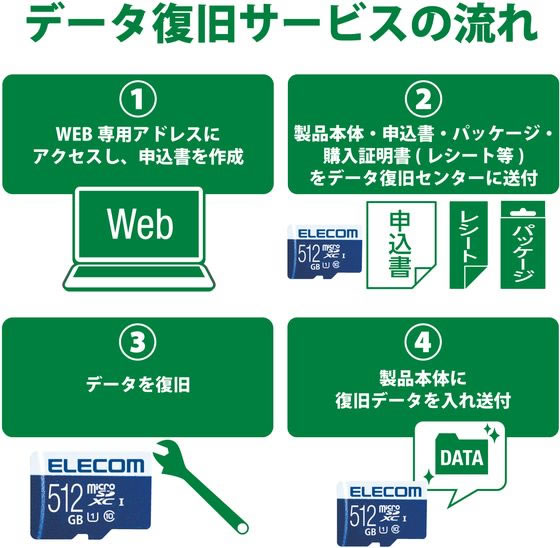 データ復旧サービスの流れ

①
WEB 専用アドレスにアクセスし、申込書を作成

Web

②
製品本体・申込書・パッケージ・購入証明書 ( レシート等 ) をデータ復旧センターに送付

ELECOM
512 GB micro SD XC I U1 10

申込書

レシート

パッケージ

③
データを復旧

ELECOM
512 GB micro SD XC I U1 10

④
製品本体に復旧データを入れ送付

DATA

ELECOM
512 GB micro SD XC I U1 10