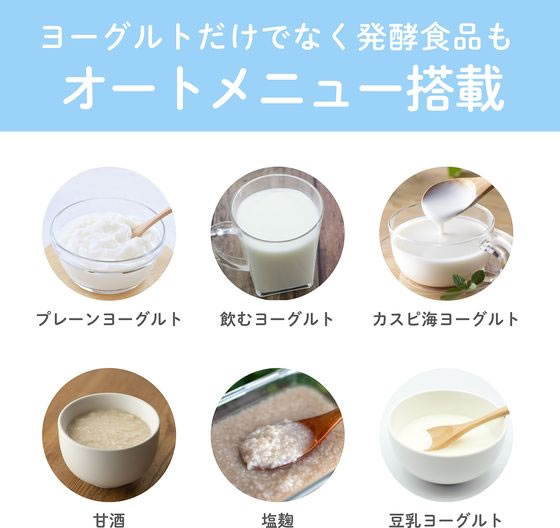 ヨーグルトだけでなく発酵食品も
オートメニュー搭載

プレーンヨーグルト

飲むヨーグルト

カスピ海ヨーグルト

甘酒

塩麹

豆乳ヨーグルト