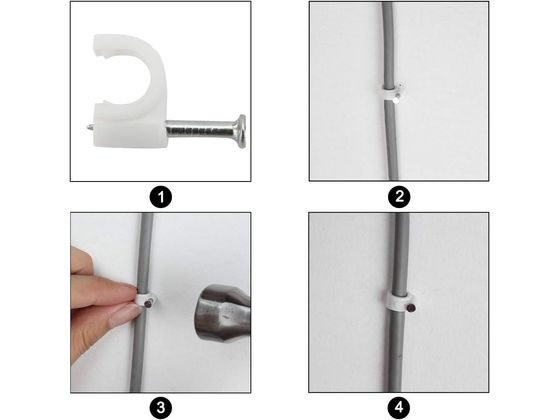 1

2

3

4