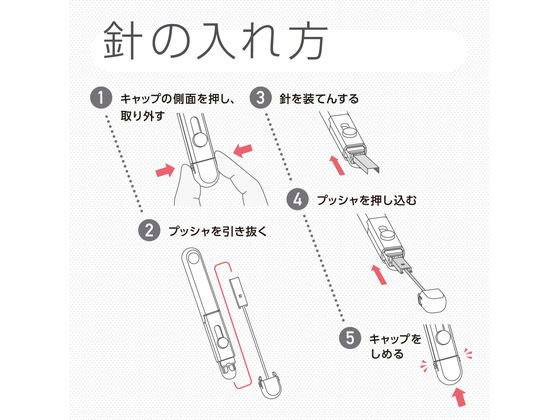 針の入れ方

1 キャップの側面を押し、取り外す

2 プッシャを引き抜く

3 針を装てんする

4 プッシャを押し込む

5 キャップをしめる