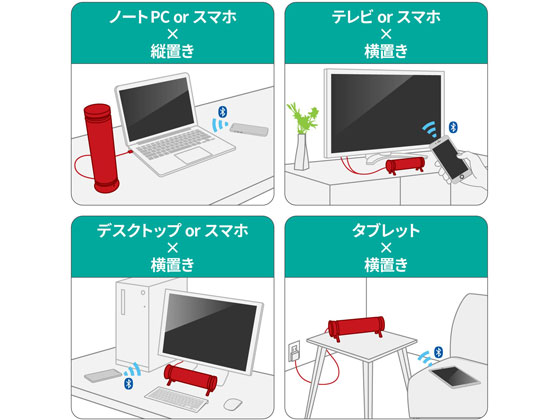 ノートPC or スマホ
×
縦置き

テレビ or スマホ
×
横置き

デスクトップ or スマホ
×
横置き

タブレット
×
横置き