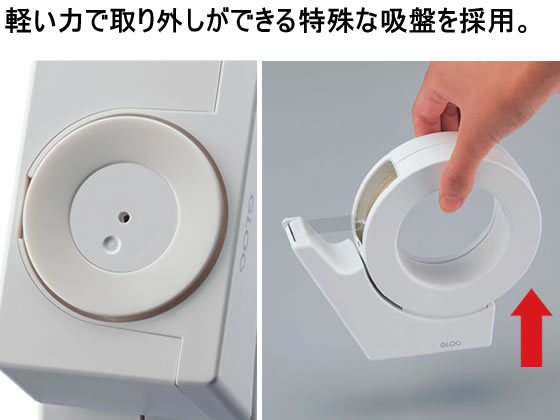 軽い力で取り外しができる特殊な吸盤を採用。

GLOO

GLOO