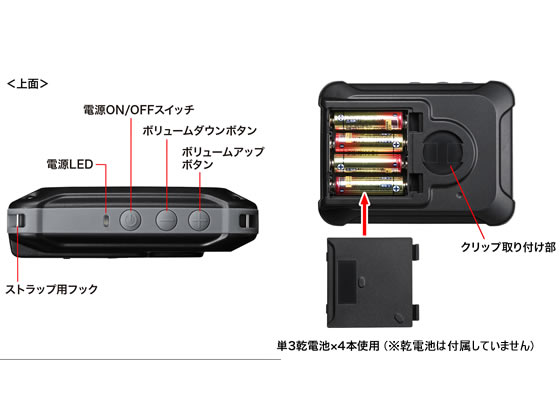 <上面>

電源ON/OFFスイッチ

ボリュームダウンボタン

ボリュームアップボタン

電源LED

ストラップ用フック

クリップ取り付け部

単3乾電池×4本使用（※乾電池は付属していません）