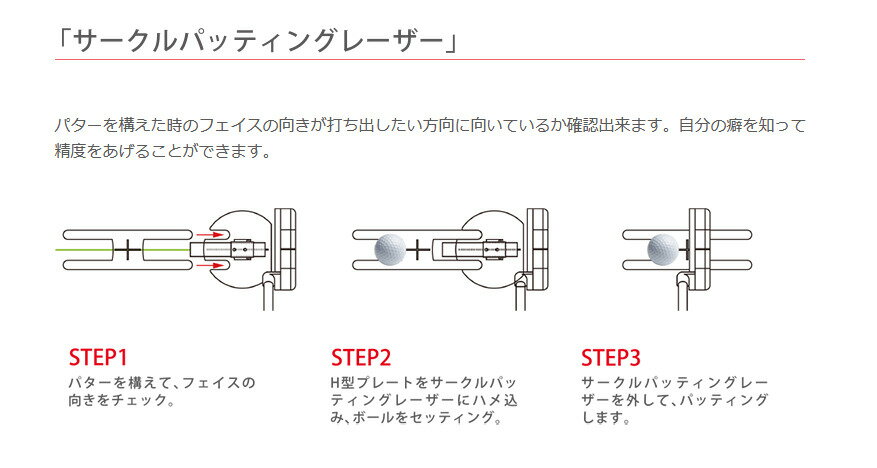 「サークルパッティングレーザー」

パターを構えた時のフェイスの向きが打ち出したい方向に向いているか確認出来ます。自分の癖を知って精度をあげることができます。

STEP1
パターを構えて、フェイスの向きをチェック。

STEP2
H型プレートをサークルパッティングレーザーにハメ込み、ボールをセッティング。

STEP3
サークルパッティングレーザーを外して、パッティングします。