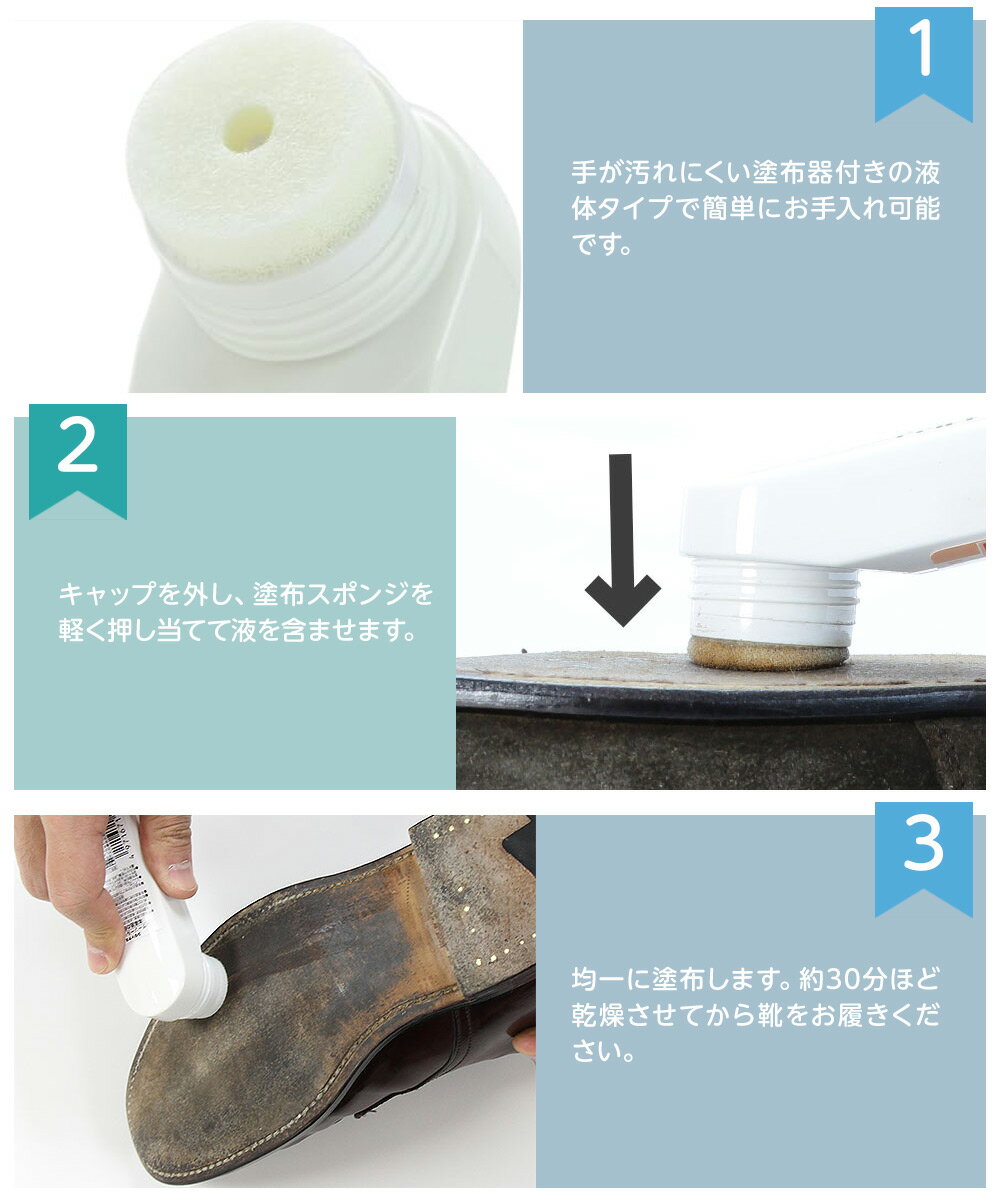 1

手が汚れにくい塗布器付きの液体タイプで簡単にお手入れ可能です。

2

キャップを外し、塗布スポンジを軽く押し当てて液を含ませます。

3

均一に塗布します。約30分ほど乾燥させてから靴をお履きください。