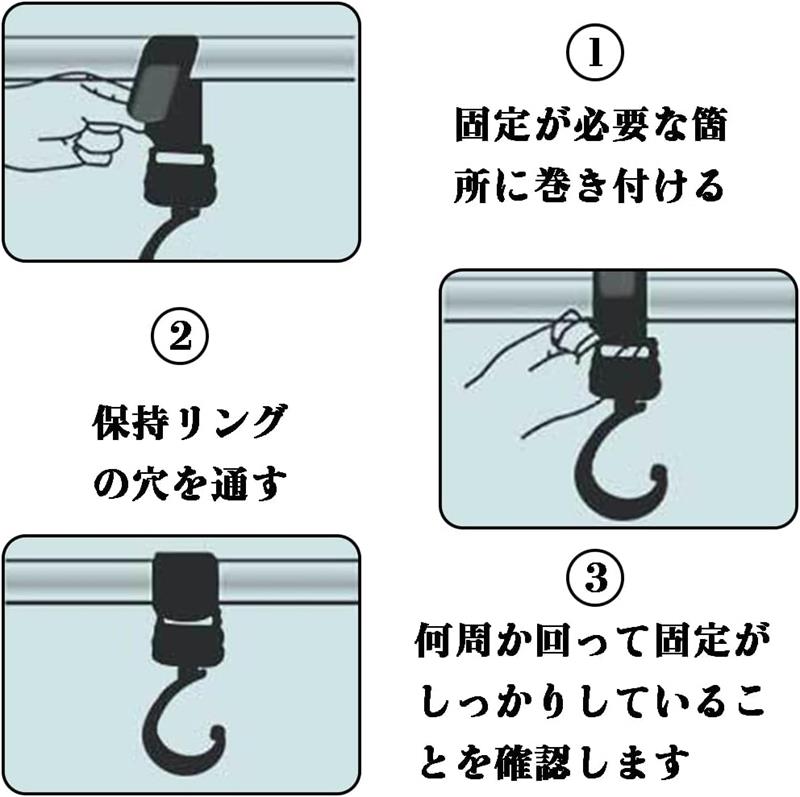 ①

固定が必要な箇所に巻き付ける

②

保持リングの穴を通す

③

何周か回って固定がしっかりしていることを確認します