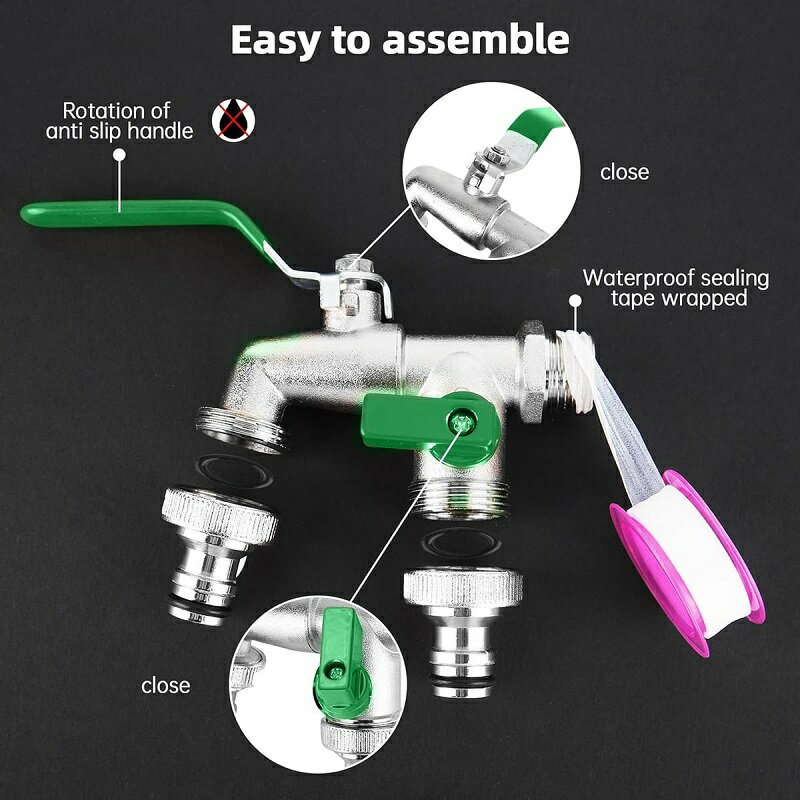 Easy to assemble

Rotation of anti slip handle

close

Waterproof sealing tape wrapped

close