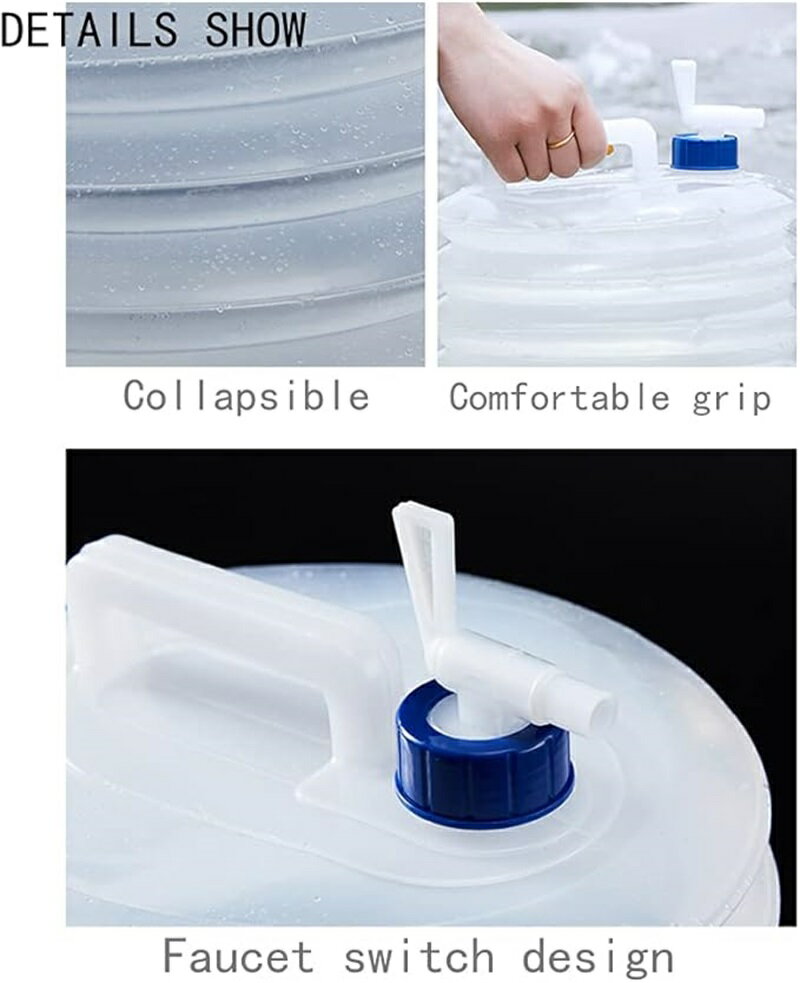 DETAILS SHOW

Collapsible

Comfortable grip

Faucet switch design