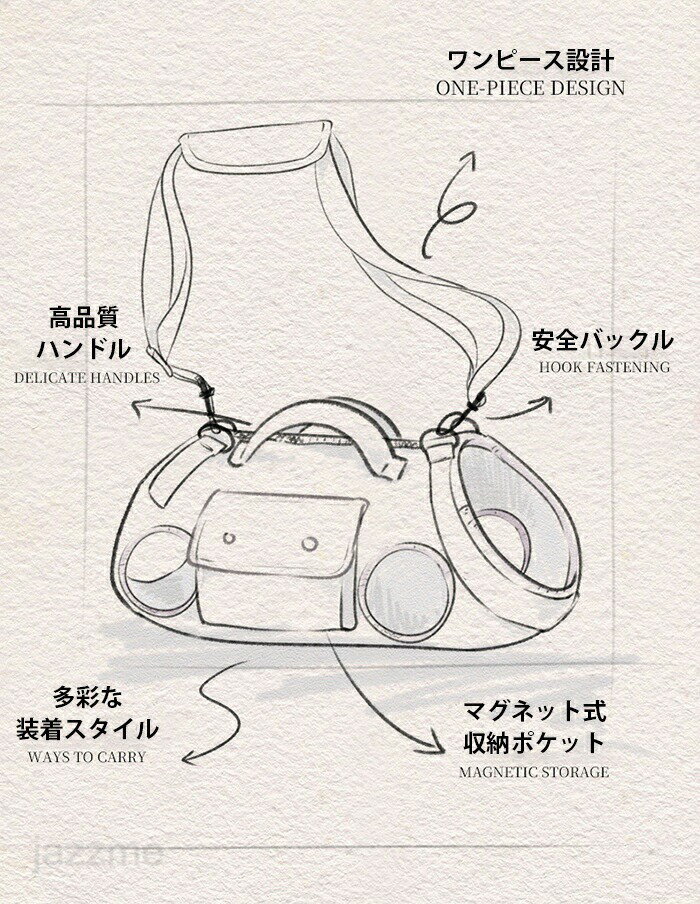 ワンピース設計
ONE-PIECE DESIGN

高品質
ハンドル
DELICATE HANDLES

安全バックル
HOOK FASTENING

多彩な
装着スタイル
WAYS TO CARRY

マグネット式
収納ポケット
MAGNETIC STORAGE

jazzme