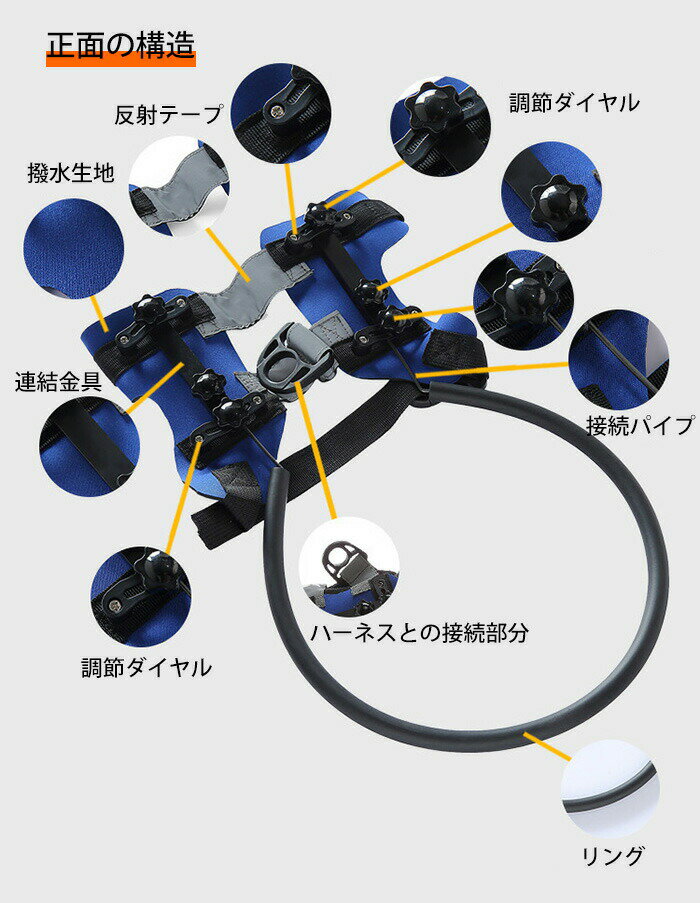 正面の構造

反射テープ

調節ダイヤル

撥水生地

連結金具

接続パイプ

ハーネスとの接続部分

調節ダイヤル

リング