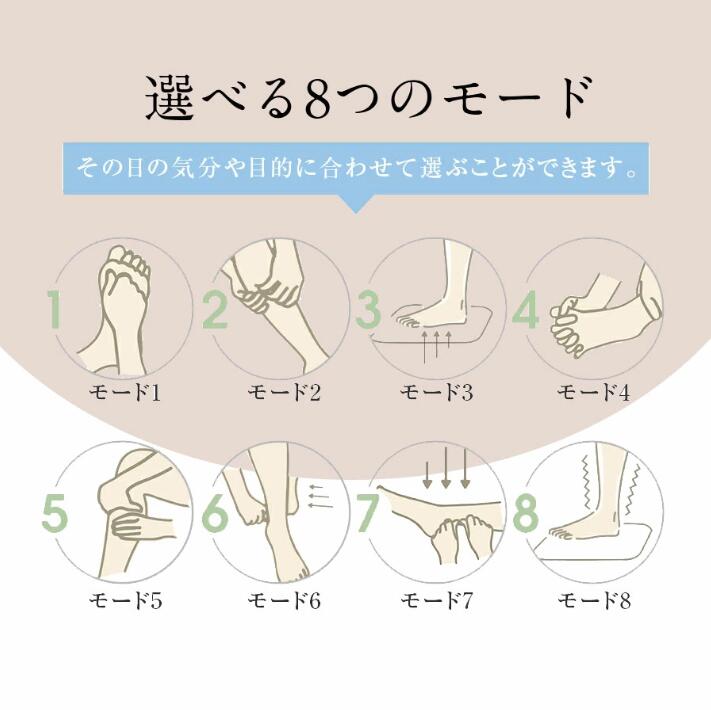 選べる8つのモード

その日の気分や目的に合わせて選ぶことができます。

1
モード1

2
モード2

3
モード3

4
モード4

5
モード5

6
モード6

7
モード7

8
モード8