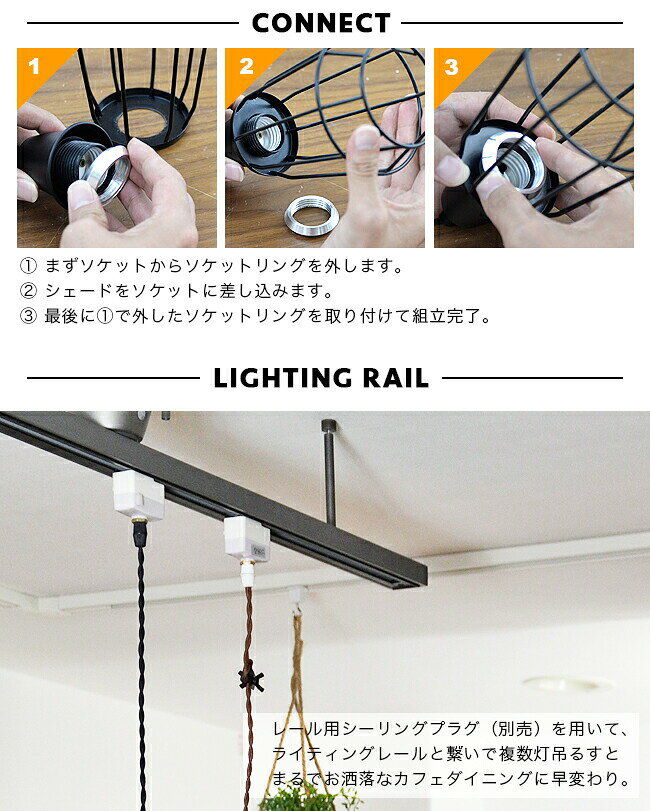 CONNECT

1

2

3

① まずソケットからソケットリングを外します。
② シェードをソケットに差し込みます。
③ 最後に①で外したソケットリングを取り付けて組立完了。

LIGHTING RAIL

レール用シーリングプラグ（別売）を用いて、ライティングレールと繋いで複数灯吊るすとまるでお洒落なカフェダイニングに早変わり。