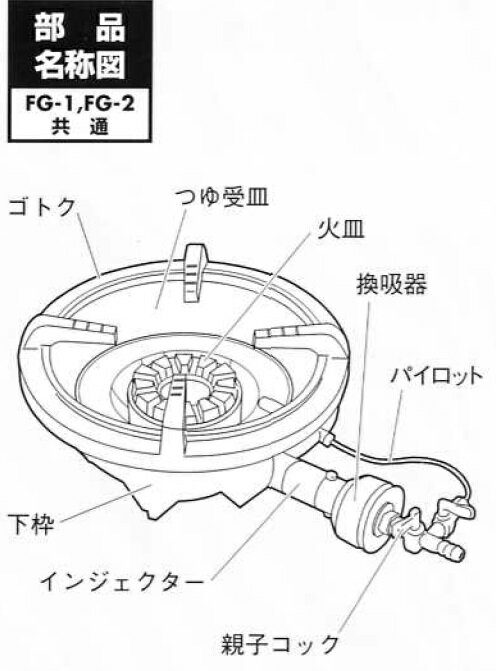 部　品
名称図

FG-1,FG-2
共　通

ゴトク

つゆ受皿

火皿

換吸器

パイロット

下枠

インジェクター

親子コック