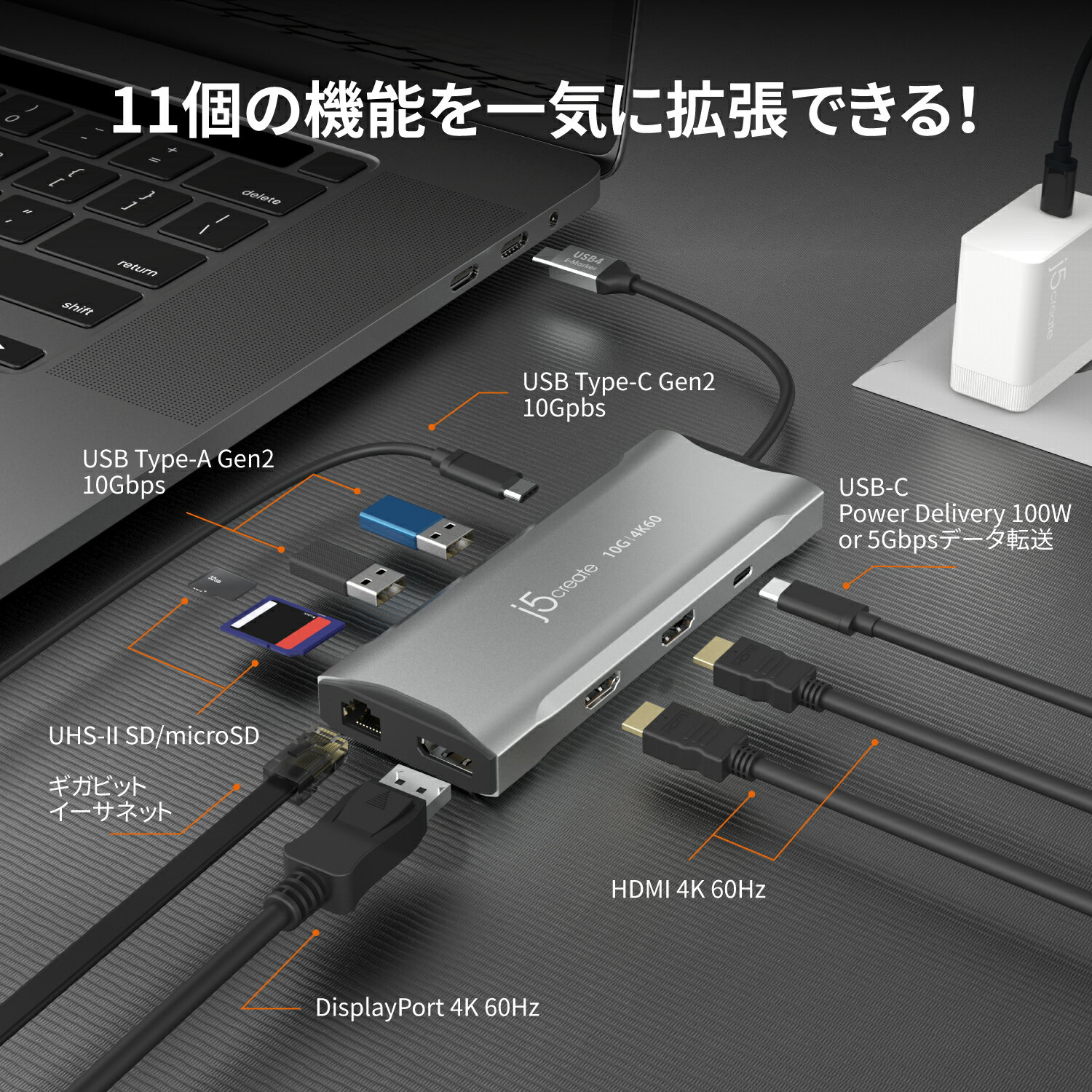 11個の機能を一気に拡張できる!

delete
return
shift

USB4
E-Marker

j5create

USB Type-C Gen2
10Gpbs

USB Type-A Gen2
10Gbps

USB-C
Power Delivery 100W
or 5Gbpsデータ転送

j5create 10G | 4K60

UHS-II SD/microSD

ギガビット
イーサネット

HDMI 4K 60Hz

DisplayPort 4K 60Hz