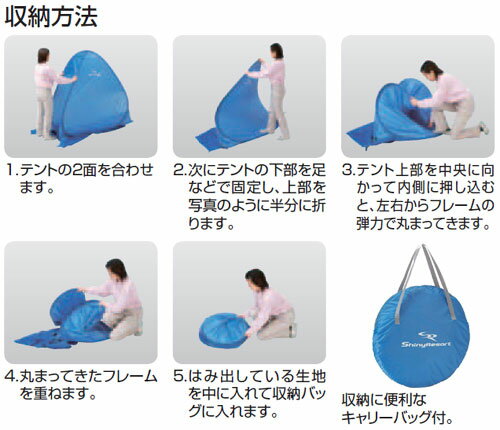 収納方法

1.テントの2面を合わせます。

2.次にテントの下部を足などで固定し、上部を写真のように半分に折ります。

3.テント上部を中央に向かって内側に押し込むと、左右からフレームの弾力で丸まってきます。

4.丸まってきたフレームを重ねます。

5.はみ出している生地を中に入れて収納バッグに入れます。

ShinyResort

収納に便利なキャリーバッグ付。