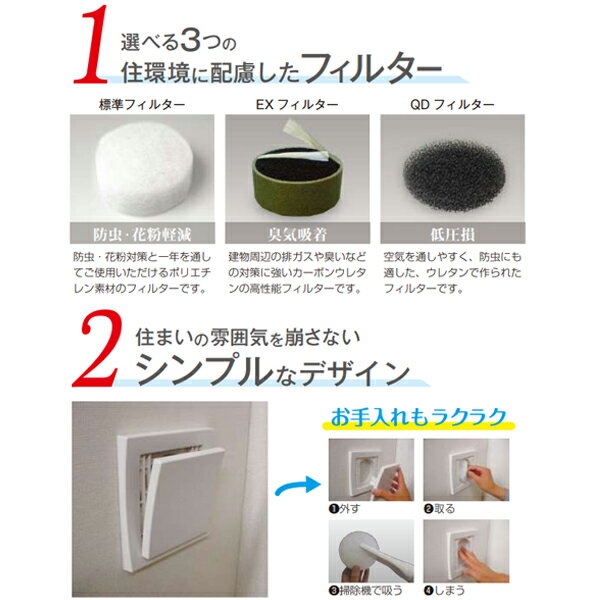 1 選べる3つの
住環境に配慮したフィルター

標準フィルター

防虫・花粉軽減

防虫・花粉対策と一年を通してご使用いただけるポリエチレン素材のフィルターです。

EX フィルター

臭気吸着

建物周辺の排ガスや臭いなどの対策に強いカーボンウレタンの高性能フィルターです。

QD フィルター

低圧損

空気を通しやすく、防虫にも適した、ウレタンで作られたフィルターです。

2 住まいの雰囲気を崩さない
シンプルなデザイン

お手入れもラクラク

❶外す

❷取る

❸掃除機で吸う

❹しまう