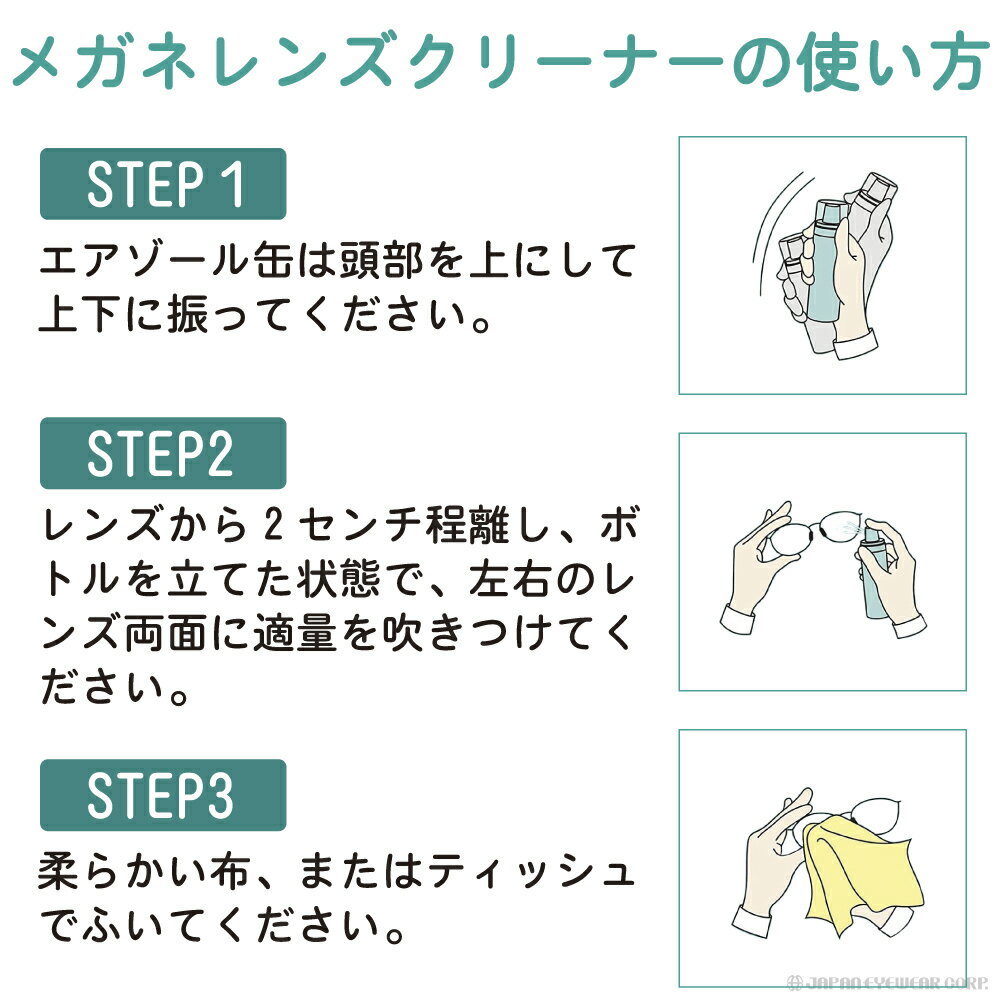 メガネレンズクリーナーの使い方

STEP 1

エアゾール缶は頭部を上にして上下に振ってください。

STEP2

レンズから２センチ程離し、ボトルを立てた状態で、左右のレンズ両面に適量を吹きつけてください。

STEP3

柔らかい布、またはティッシュでふいてください。

JAPAN EYEWEAR CORP.