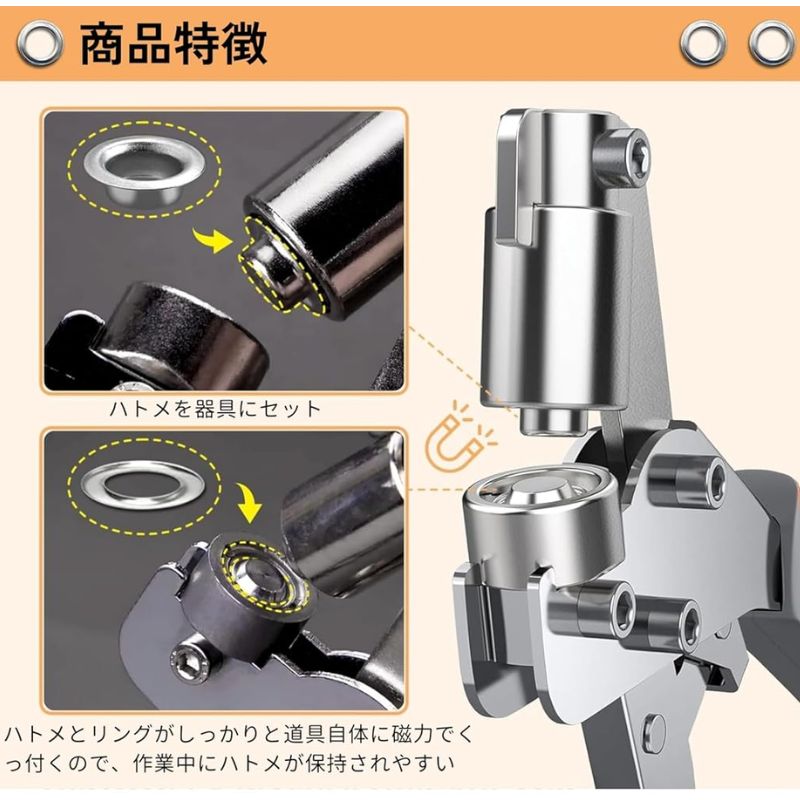 商品特徴

ハトメを器具にセット

ハトメとリングがしっかりと道具自体に磁力でくっ付くので、作業中にハトメが保持されやすい