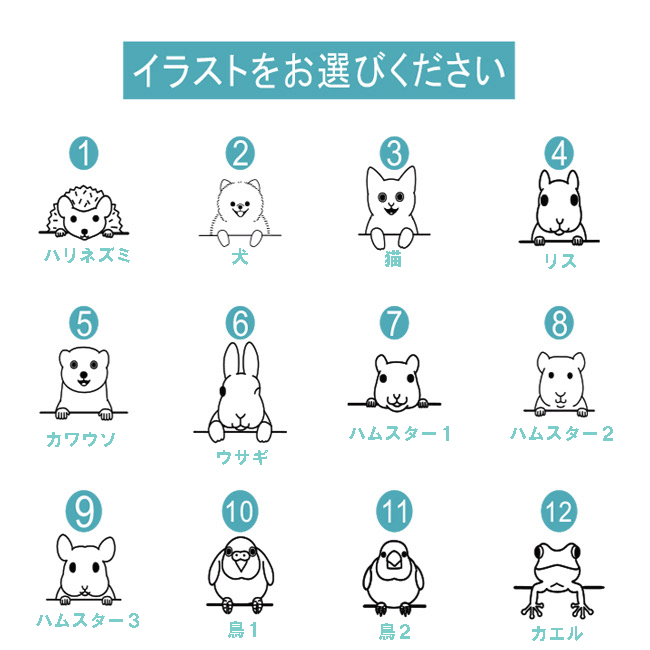 イラストをお選びください

1
ハリネズミ

2
犬

3
猫

4
リス

5
カワウソ

6
ウサギ

7
ハムスター1

8
ハムスター2

9
ハムスター3

10
鳥1

11
鳥2

12
カエル