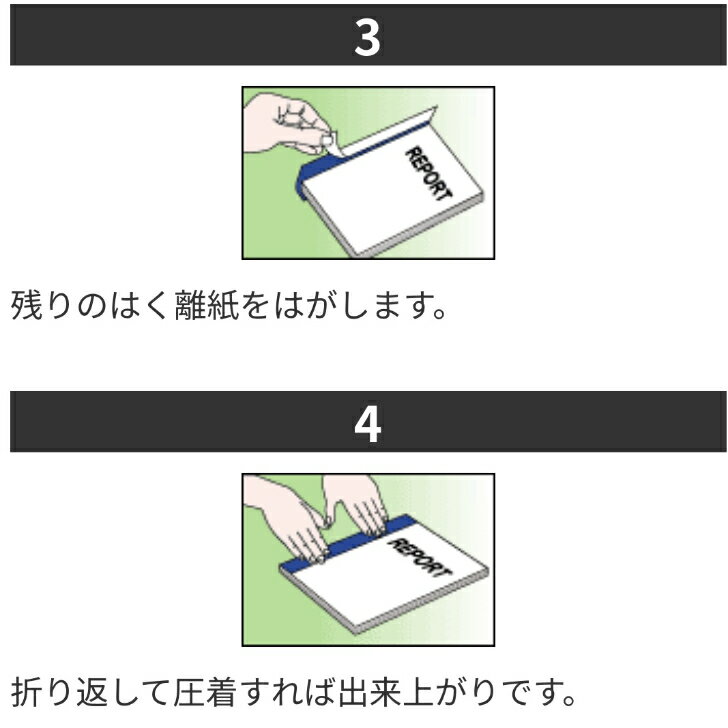 3

REPORT

残りのはく離紙をはがします。

4

REPORT

折り返して圧着すれば出来上がりです。