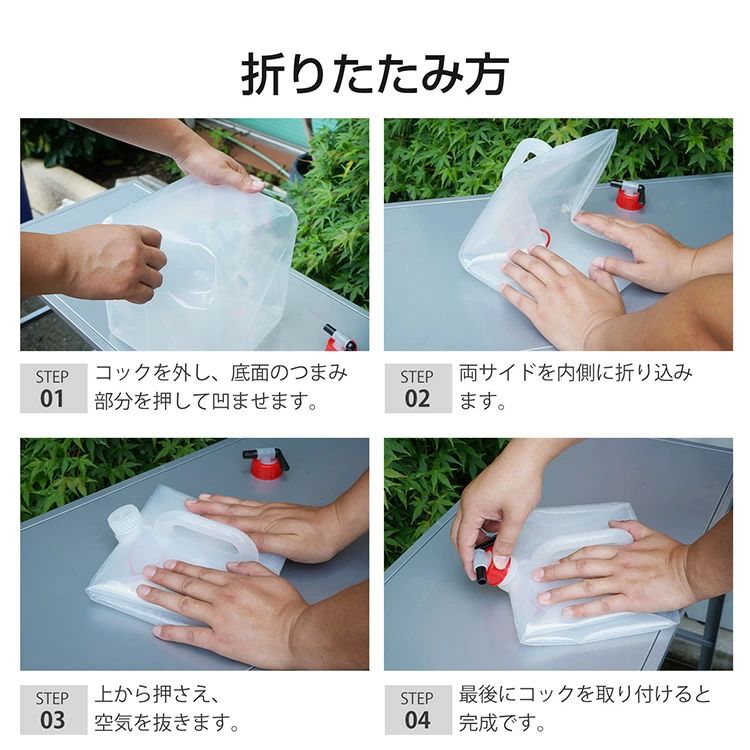 折りたたみ方

STEP
01
コックを外し、底面のつまみ部分を押して凹ませます。

STEP
02
両サイドを内側に折り込みます。

STEP
03
上から押さえ、空気を抜きます。

STEP
04
最後にコックを取り付けると完成です。