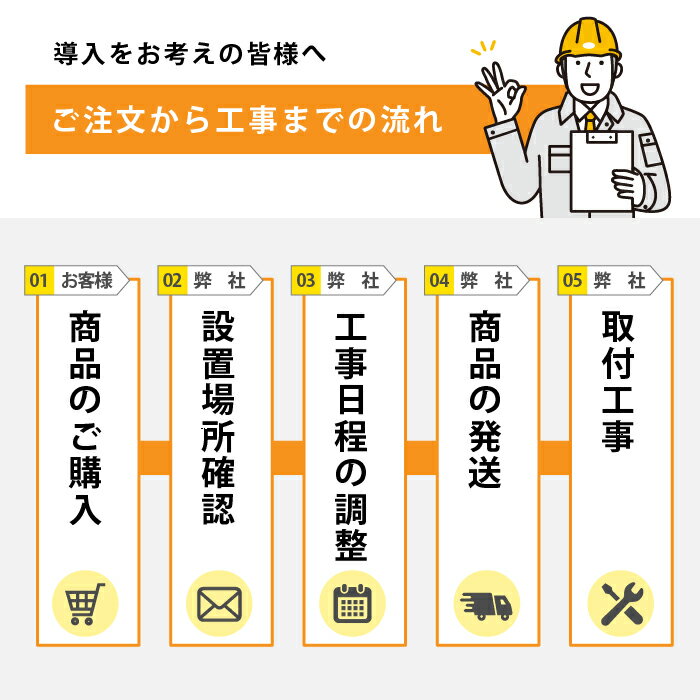 導入をお考えの皆様へ

ご注文から工事までの流れ

01 お客様
商品のご購入

02 弊 社
設置場所確認

03 弊 社
工事日程の調整

04 弊 社
商品の発送

05 弊 社
取付工事