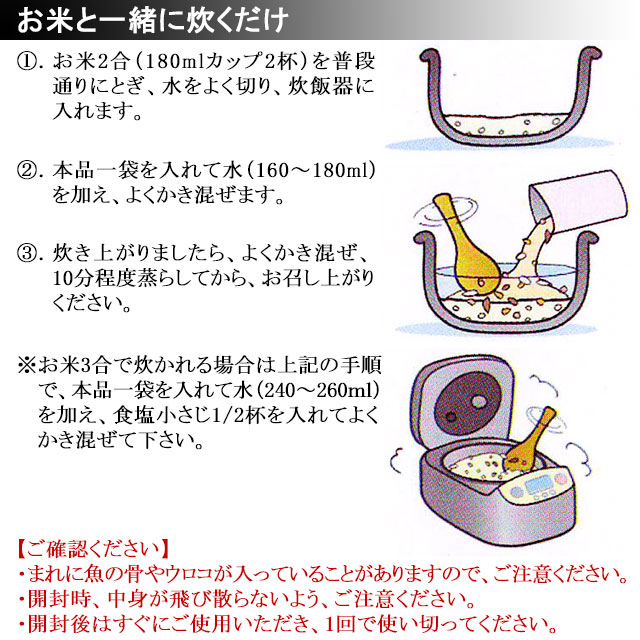 お米と一緒に炊くだけ

①. お米2合（180mlカップ2杯）を普段通りにとぎ、水をよく切り、炊飯器に入れます。

②. 本品一袋を入れて水（160～180ml）を加え、よくかき混ぜます。

③. 炊き上がりましたら、よくかき混ぜ、10分程度蒸らしてから、お召し上がりください。

※お米3合で炊かれる場合は上記の手順で、本品一袋を入れて水（240～260ml）を加え、食塩小さじ1/2杯を入れてよくかき混ぜて下さい。

【ご確認ください】
・まれに魚の骨やウロコが入っていることがありますので、ご注意ください。
・開封時、中身が飛び散らないよう、ご注意ください。
・開封後はすぐにご使用いただき、1回で使い切ってください。