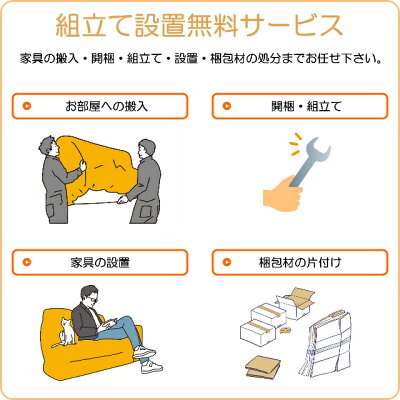 組立て設置無料サービス

家具の搬入・開梱・組立て・設置・梱包材の処分までお任せ下さい。

お部屋への搬入

開梱・組立て

家具の設置

梱包材の片付け