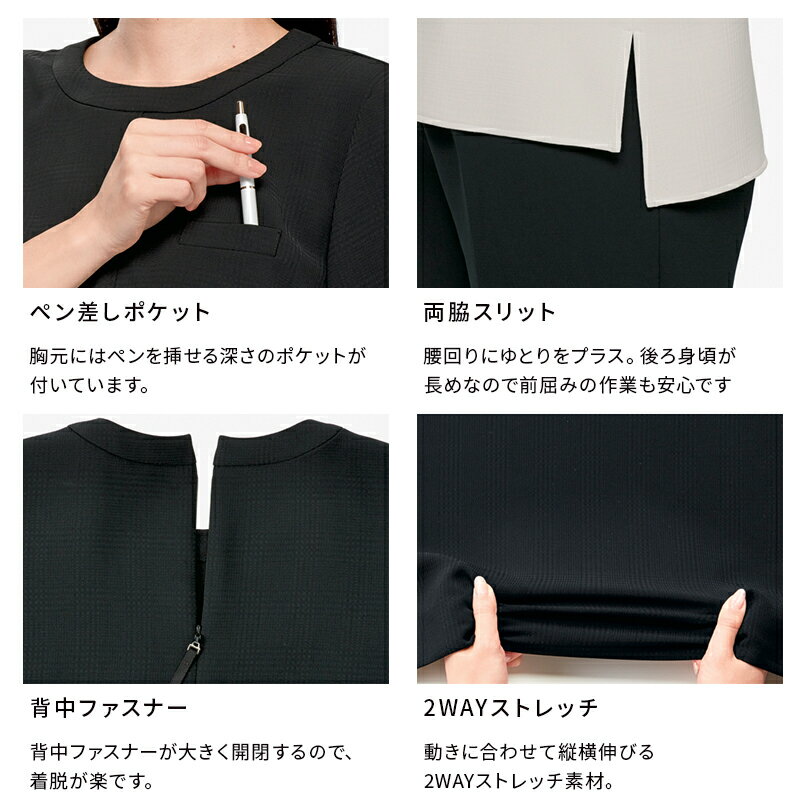 ペン差しポケット

胸元にはペンを挿せる深さのポケットが付いています。

両脇スリット

腰回りにゆとりをプラス。後ろ身頃が長めなので前屈みの作業も安心です

背中ファスナー

背中ファスナーが大きく開閉するので、着脱が楽です。

2WAYストレッチ

動きに合わせて縦横伸びる2WAYストレッチ素材。