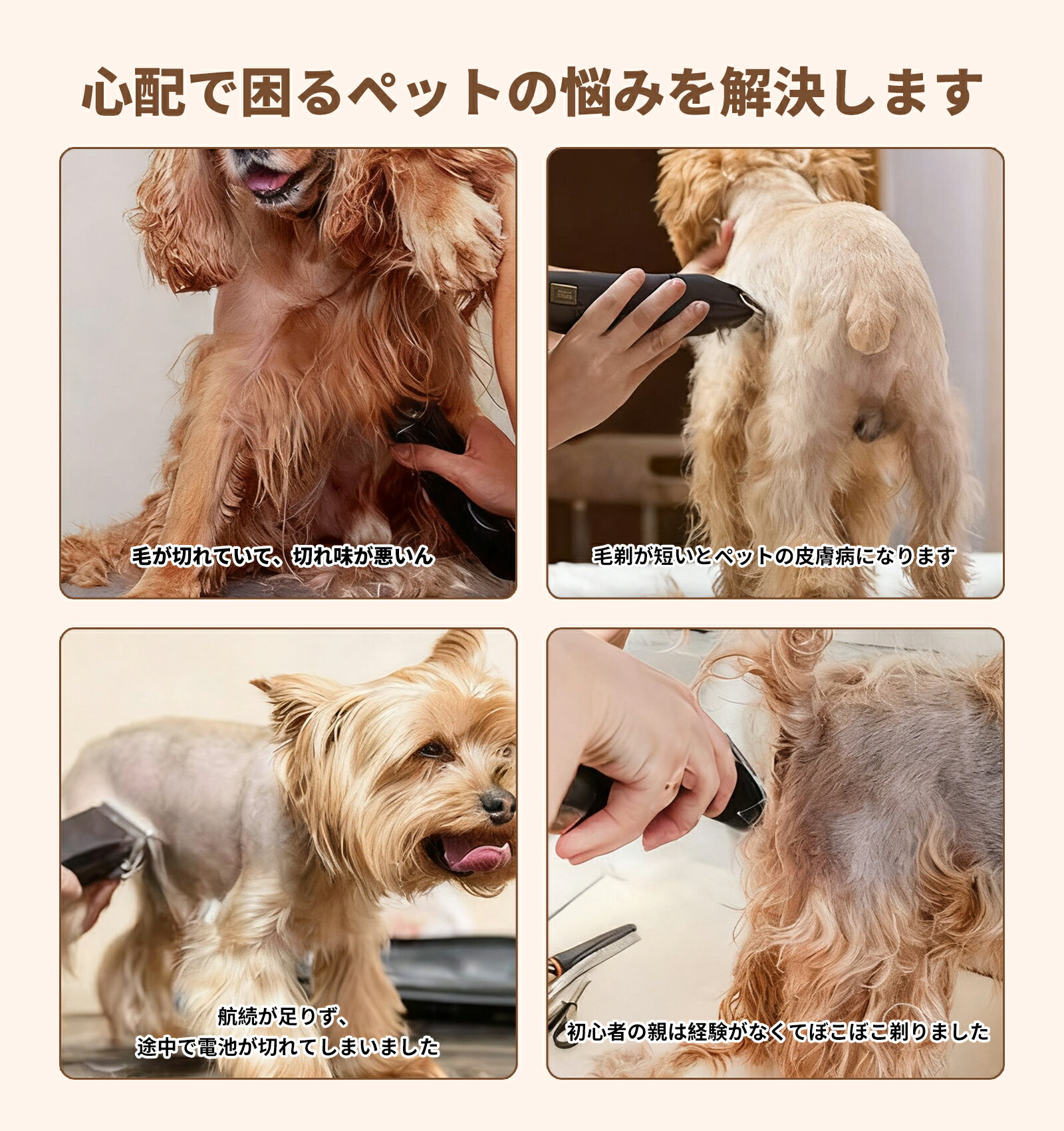 心配で困るペットの悩みを解決します

毛が切れていて、切れ味が悪いん

毛剃が短いとペットの皮膚病になります

航続が足りず、
途中で電池が切れてしまいました

初心者の親は経験がなくてぼこぼこ剃りました