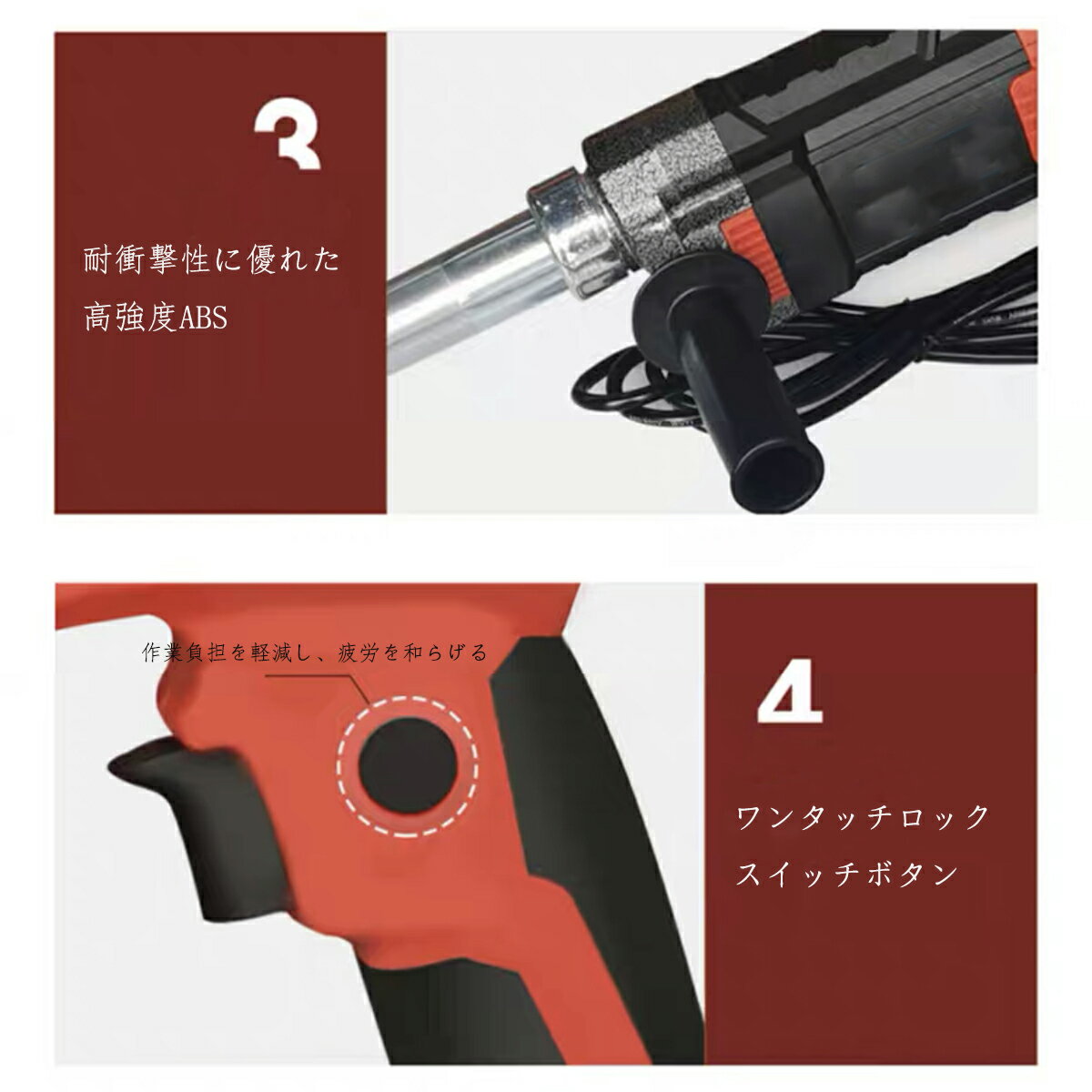 3

耐衝撃性に優れた
高強度ABS

作業負担を軽減し、疲労を和らげる

4

ワンタッチロック
スイッチボタン