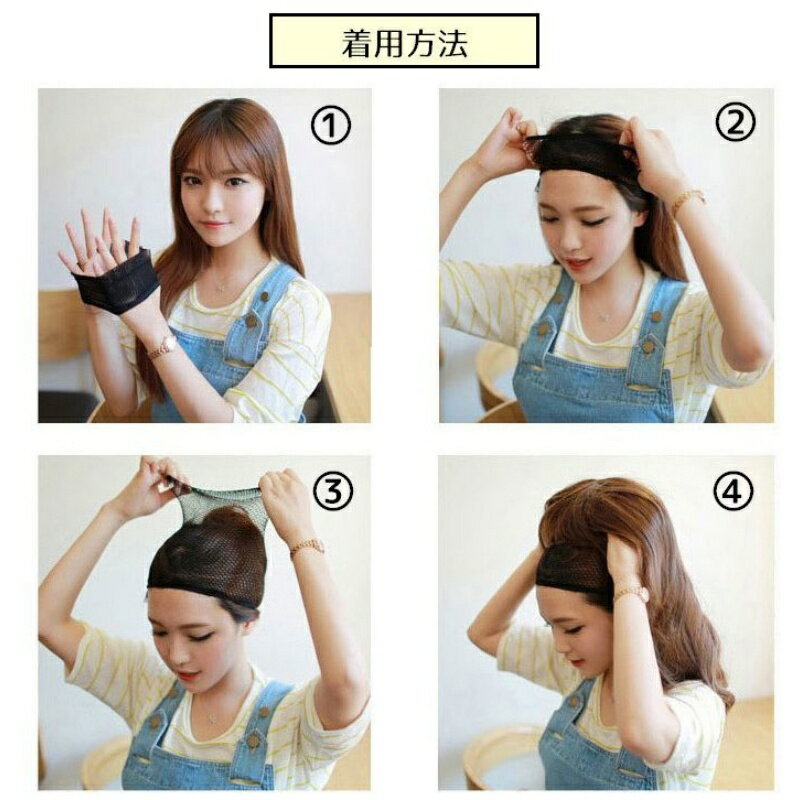 着用方法

①

②

③

④