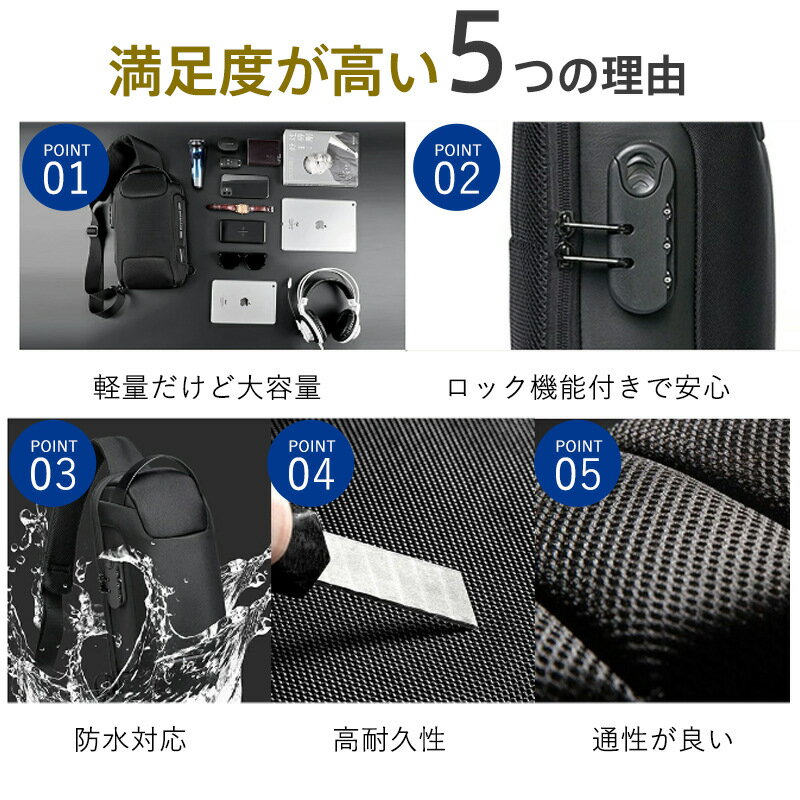 満足度が高い5つの理由

POINT 01

POINT 02

軽量だけど大容量

ロック機能付きで安心

POINT 03

POINT 04

POINT 05

防水対応

高耐久性

通性が良い